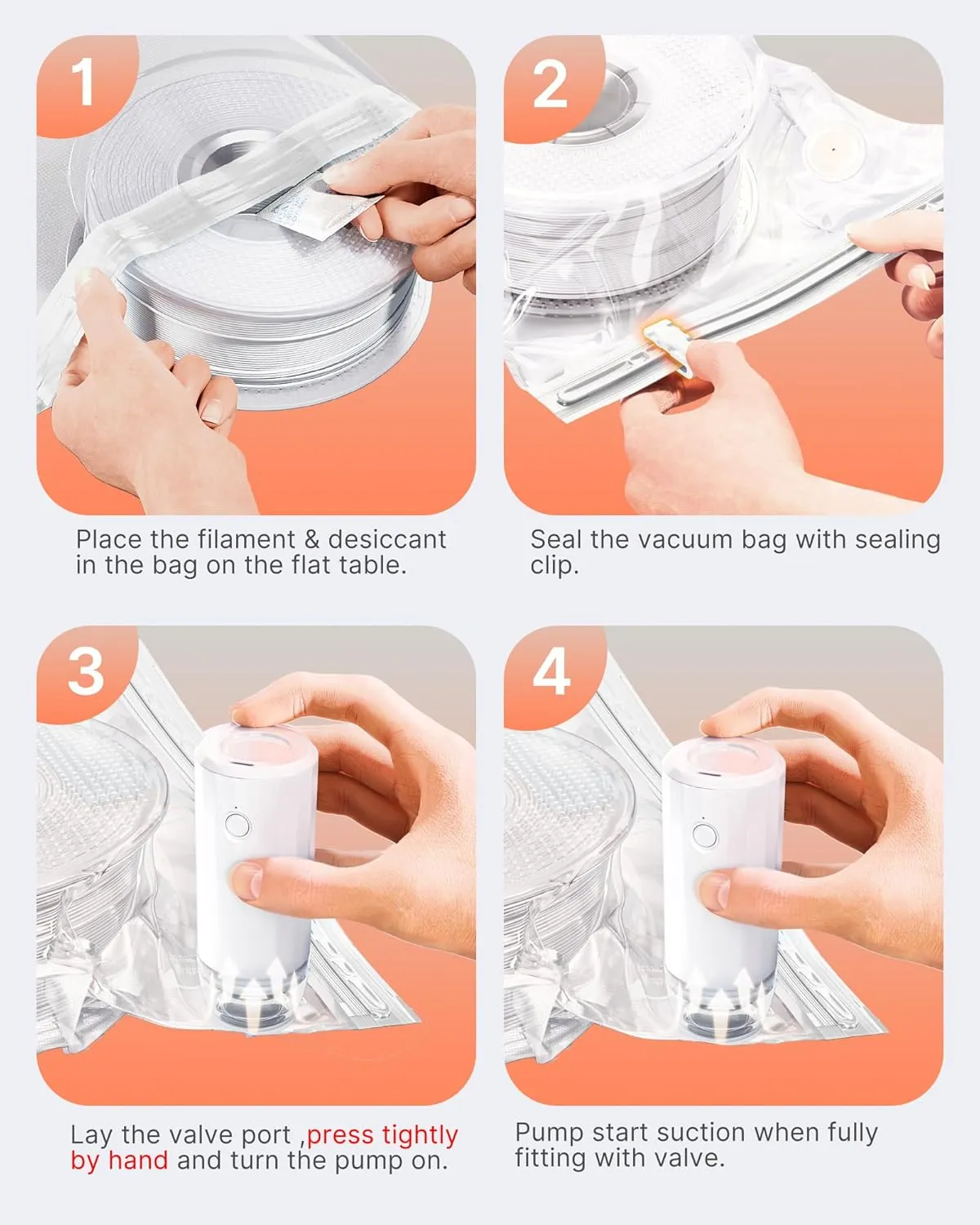 1

Place the filament & desiccant in the bag on the flat table.

2

Seal the vacuum bag with sealing clip.

3

Lay the valve port ,press tightly by hand and turn the pump on.

4

Pump start suction when fully fitting with valve.