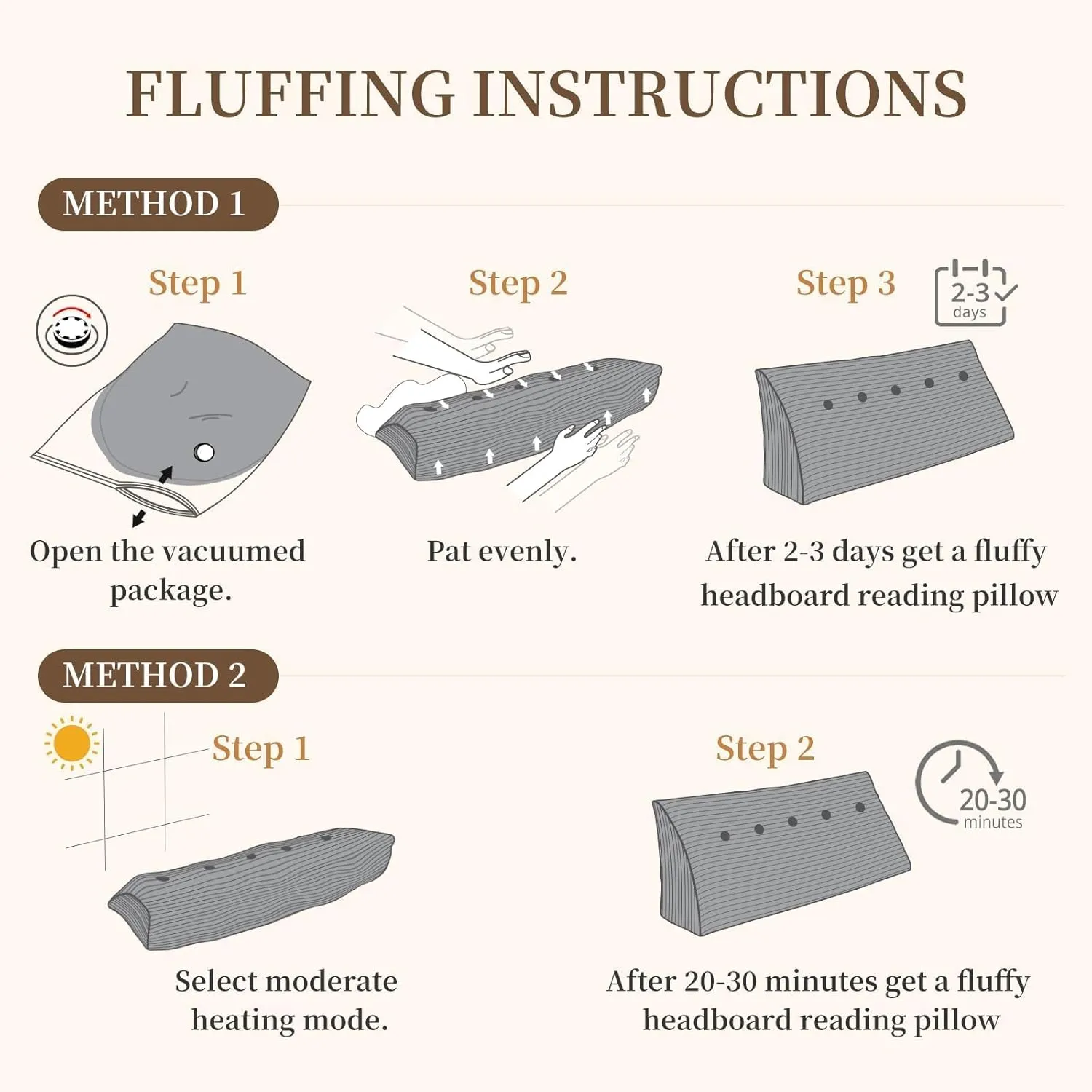 FLUFFING INSTRUCTIONS

METHOD 1

Step 1

Open the vacuumed package.

Step 2

Pat evenly.

Step 3

2-3 days

After 2-3 days get a fluffy headboard reading pillow

METHOD 2

Step 1

Select moderate heating mode.

Step 2

20-30 minutes

After 20-30 minutes get a fluffy headboard reading pillow